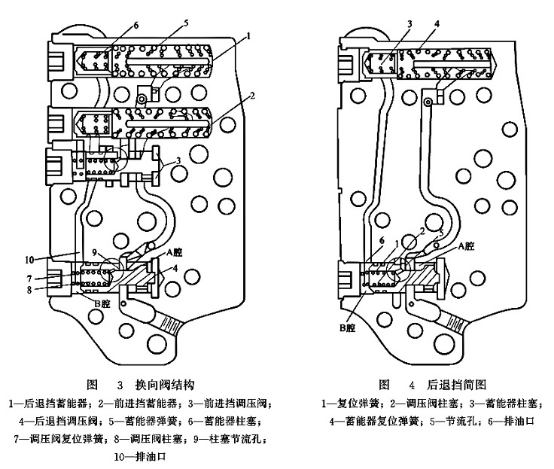 6
5
1
2
3
10
9
A腔
4
7
8
B腔

图 3 换向阀结构

1—后退挡蓄能器；2—前进挡蓄能器；3—前进挡调压阀；4—后退挡调压阀；5—蓄能器弹簧；6—蓄能器柱塞；7—调压阀复位弹簧；8—调压阀柱塞；9—柱塞节流孔；10—排油口

3
4
6
1
2
5
A腔
B腔

图 4 后退挡简图

1—复位弹簧；2—调压阀柱塞；3—蓄能器柱塞；4—蓄能器复位弹簧；5—节流孔；6—排油口